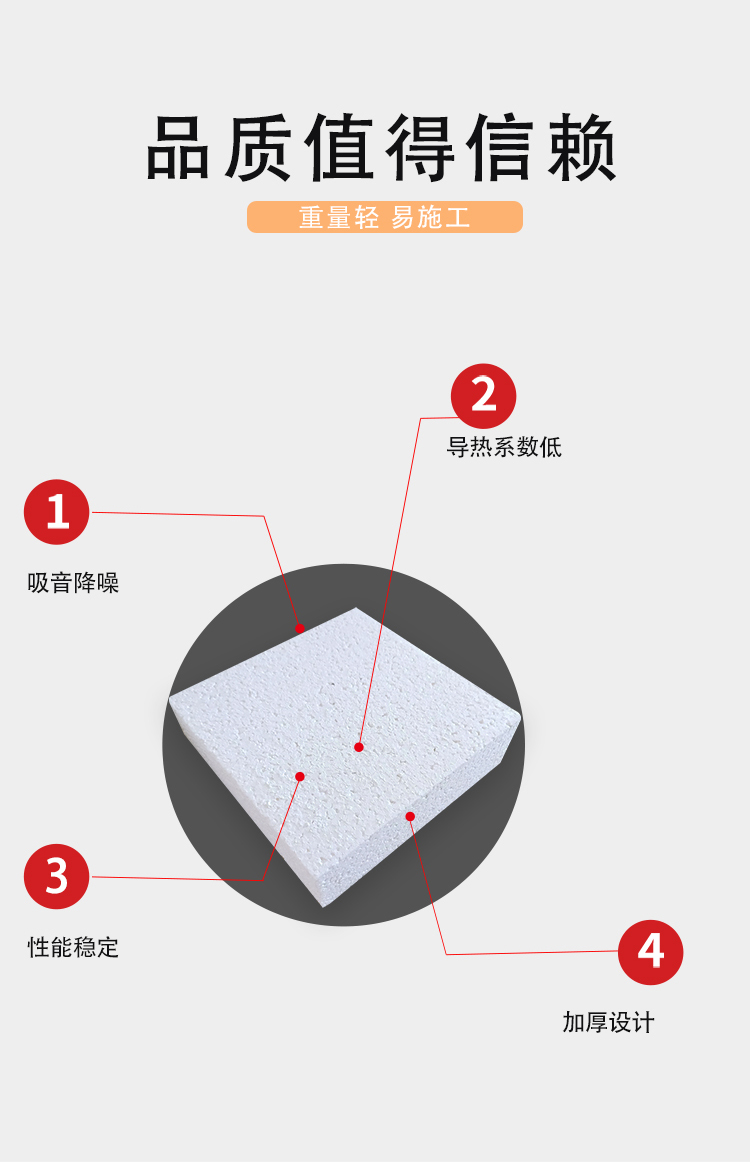 品质值得信赖

重量轻 易施工

2

导热系数低

1

吸音降噪

3

性能稳定

4

加厚设计